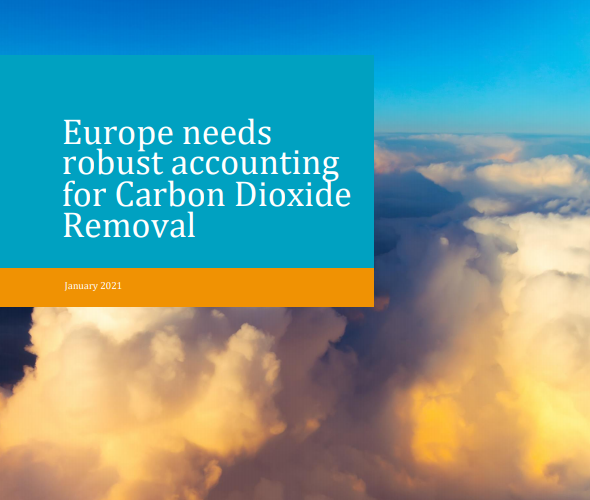 Europe needs robust accounting for Carbon Dioxide Removal

January 2021